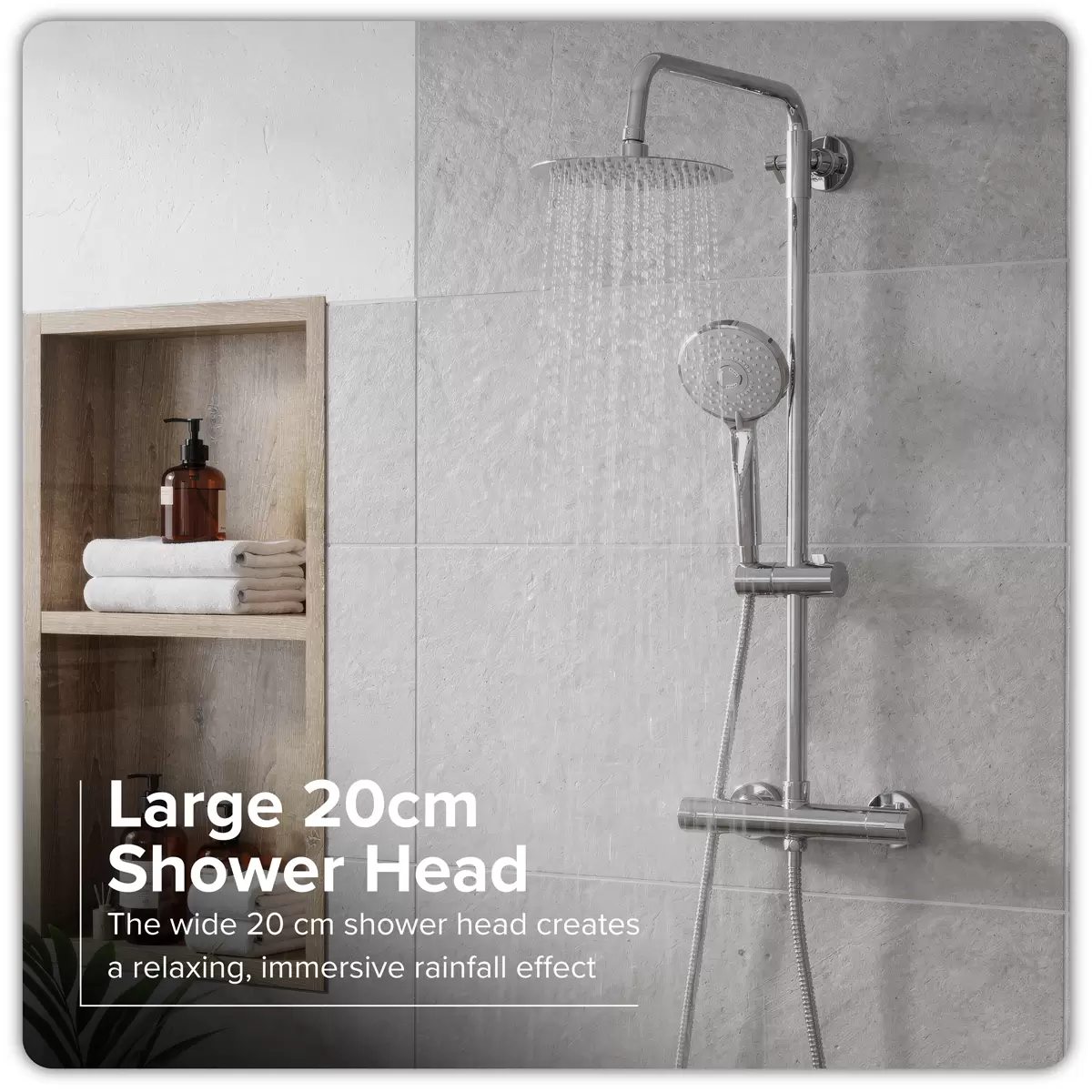 Large 20cm Shower Head

The wide 20 cm shower head creates a relaxing, immersive rainfall effect